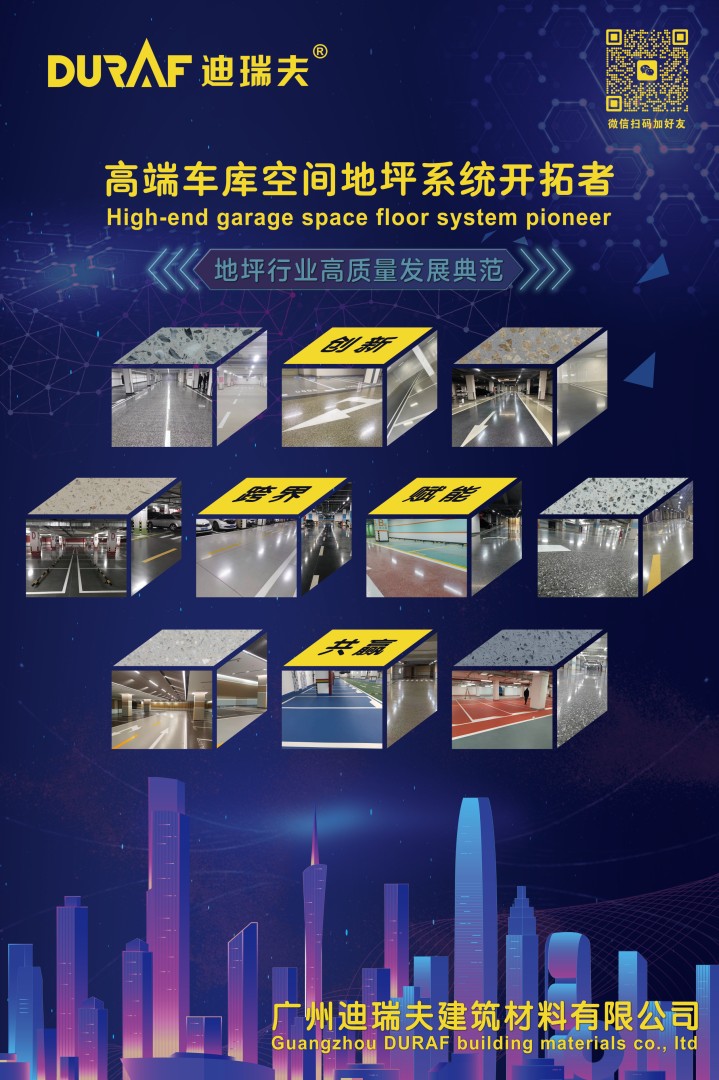 DURAF 迪瑞夫®

微信扫码加好友

高端车库空间地坪系统开拓者
High-end garage space floor system pioneer

地坪行业高质量发展典范

创新

跨界

赋能

共赢

广州迪瑞夫建筑材料有限公司
Guangzhou DURAF building materials co., ltd